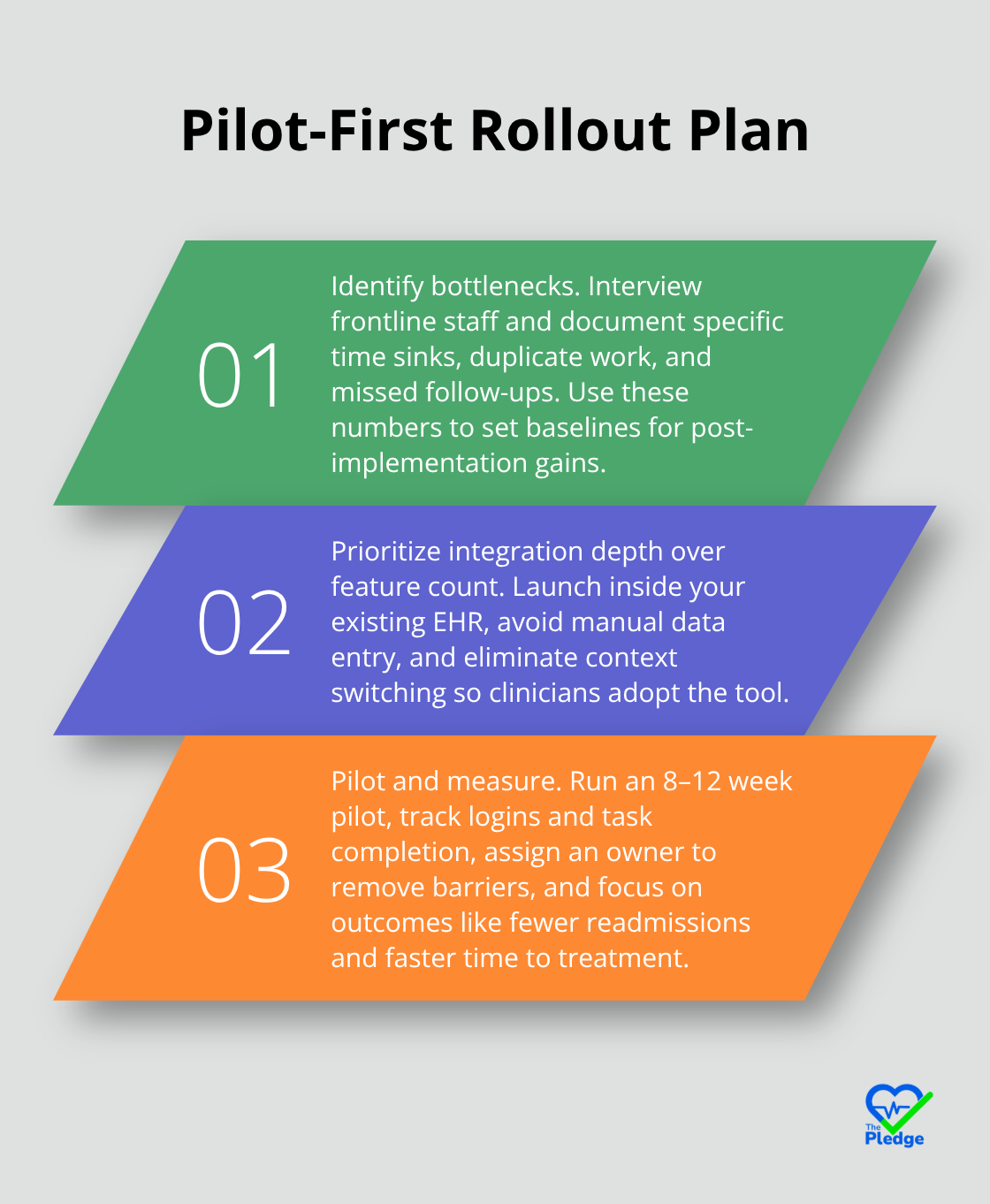 Pilot-First Rollout Plan

01

Identify bottlenecks. Interview frontline staff and document specific time sinks, duplicate work, and missed follow-ups. Use these numbers to set baselines for post-implementation gains.

02

Prioritize integration depth over feature count. Launch inside your existing EHR, avoid manual data entry, and eliminate context switching so clinicians adopt the tool.

03

Pilot and measure. Run an 8–12 week pilot, track logins and task completion, assign an owner to remove barriers, and focus on outcomes like fewer readmissions and faster time to treatment.

The Pledge