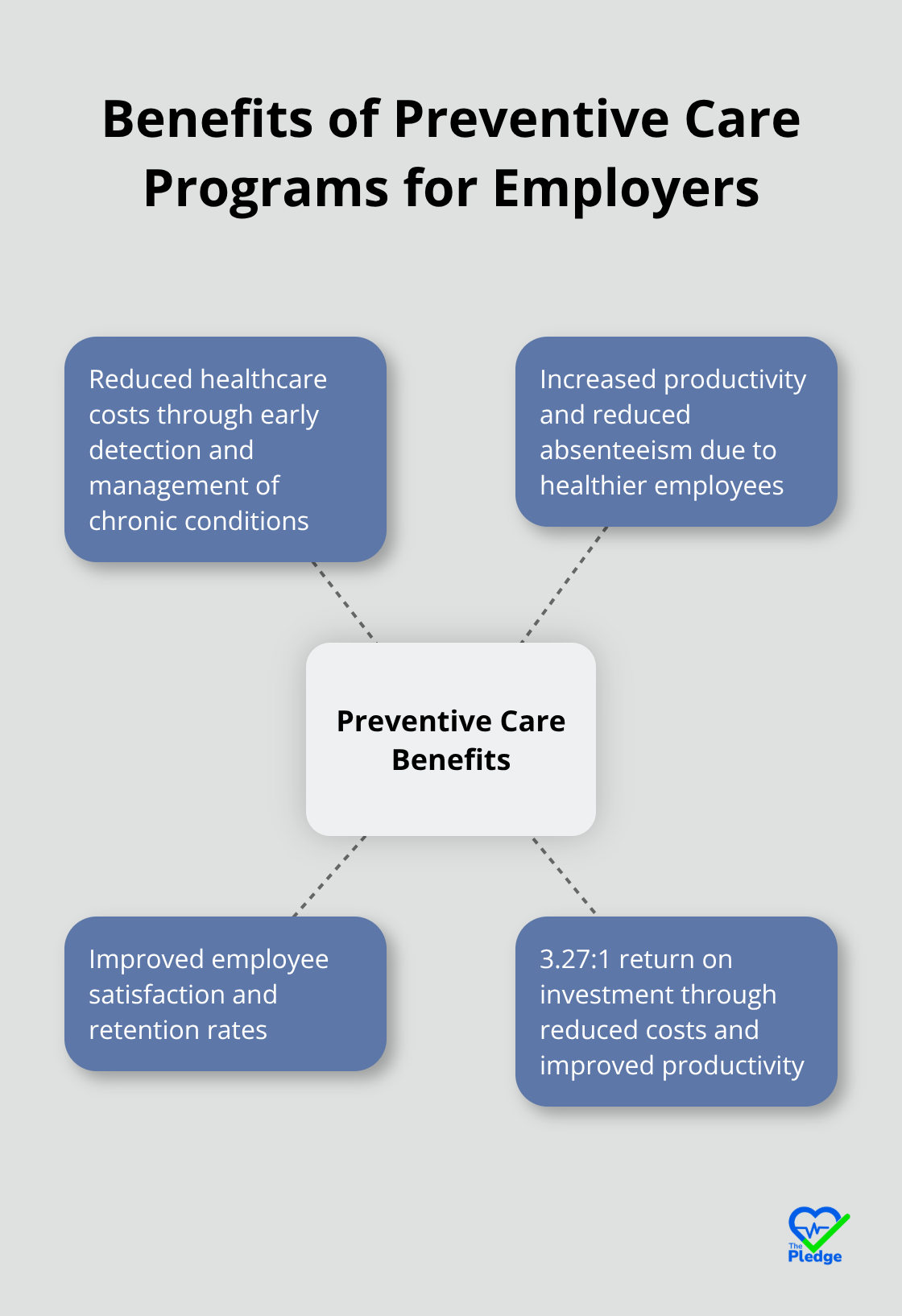 Benefits of Preventive Care Programs for Employers

Reduced healthcare costs through early detection and management of chronic conditions

Increased productivity and reduced absenteeism due to healthier employees

Preventive Care Benefits

Improved employee satisfaction and retention rates

3.27:1 return on investment through reduced costs and improved productivity

The Pledge