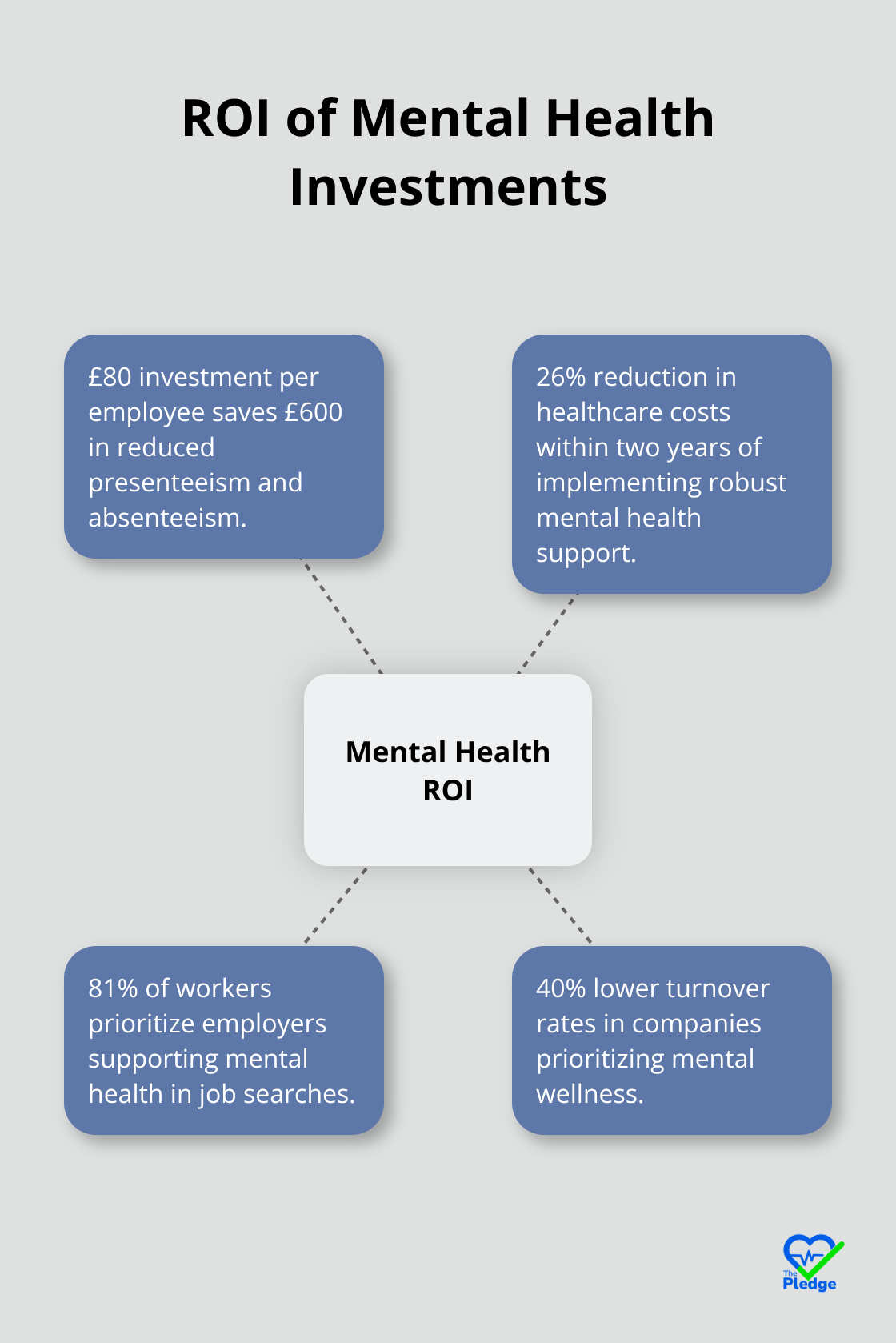 ROI of Mental Health Investments

£80 investment per employee saves £600 in reduced presenteeism and absenteeism.

26% reduction in healthcare costs within two years of implementing robust mental health support.

Mental Health ROI

81% of workers prioritize employers supporting mental health in job searches.

40% lower turnover rates in companies prioritizing mental wellness.

The Pledge