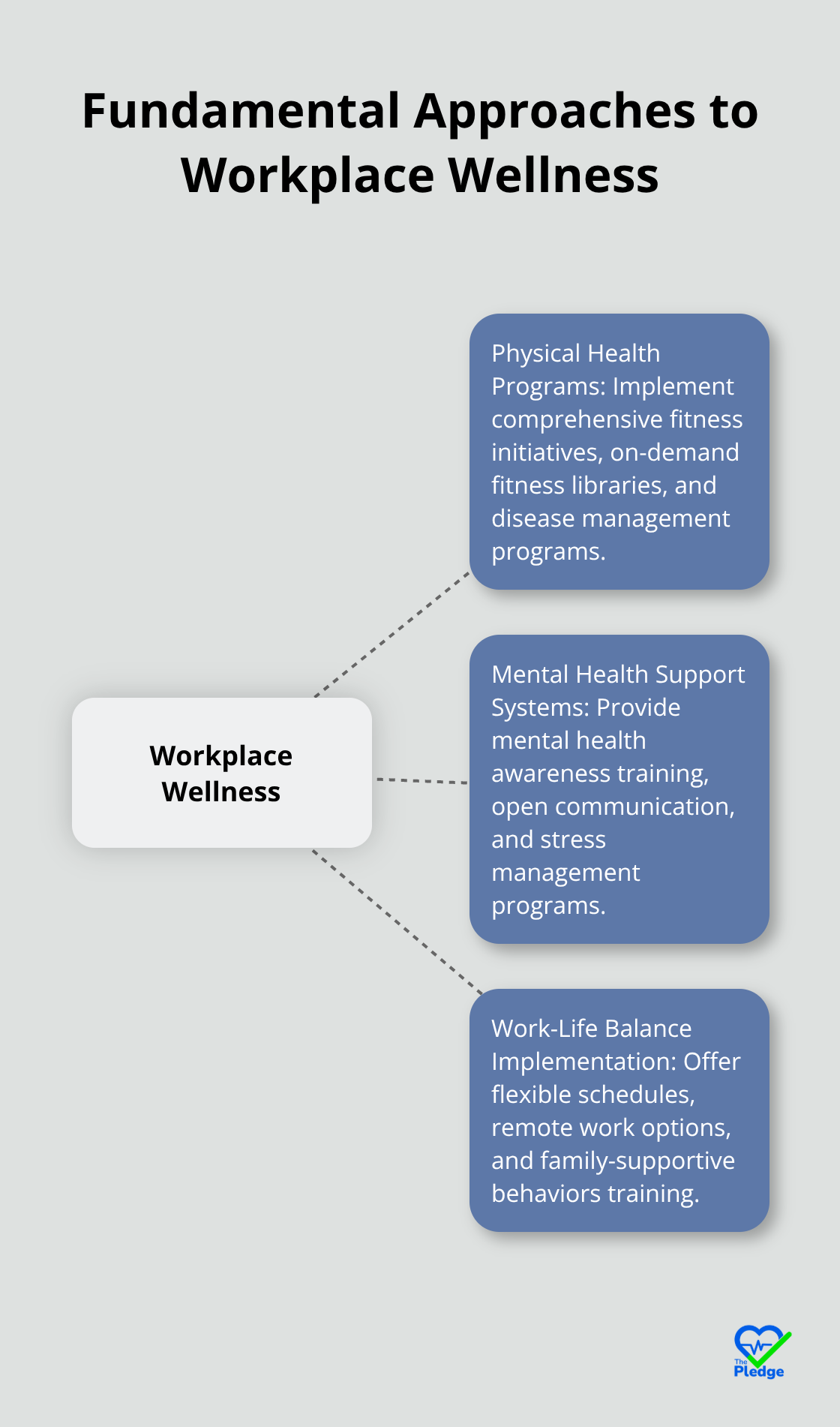 Fundamental Approaches to Workplace Wellness

Workplace Wellness

Physical Health Programs: Implement comprehensive fitness initiatives, on-demand fitness libraries, and disease management programs.

Mental Health Support Systems: Provide mental health awareness training, open communication, and stress management programs.

Work-Life Balance Implementation: Offer flexible schedules, remote work options, and family-supportive behaviors training.

The Pledge