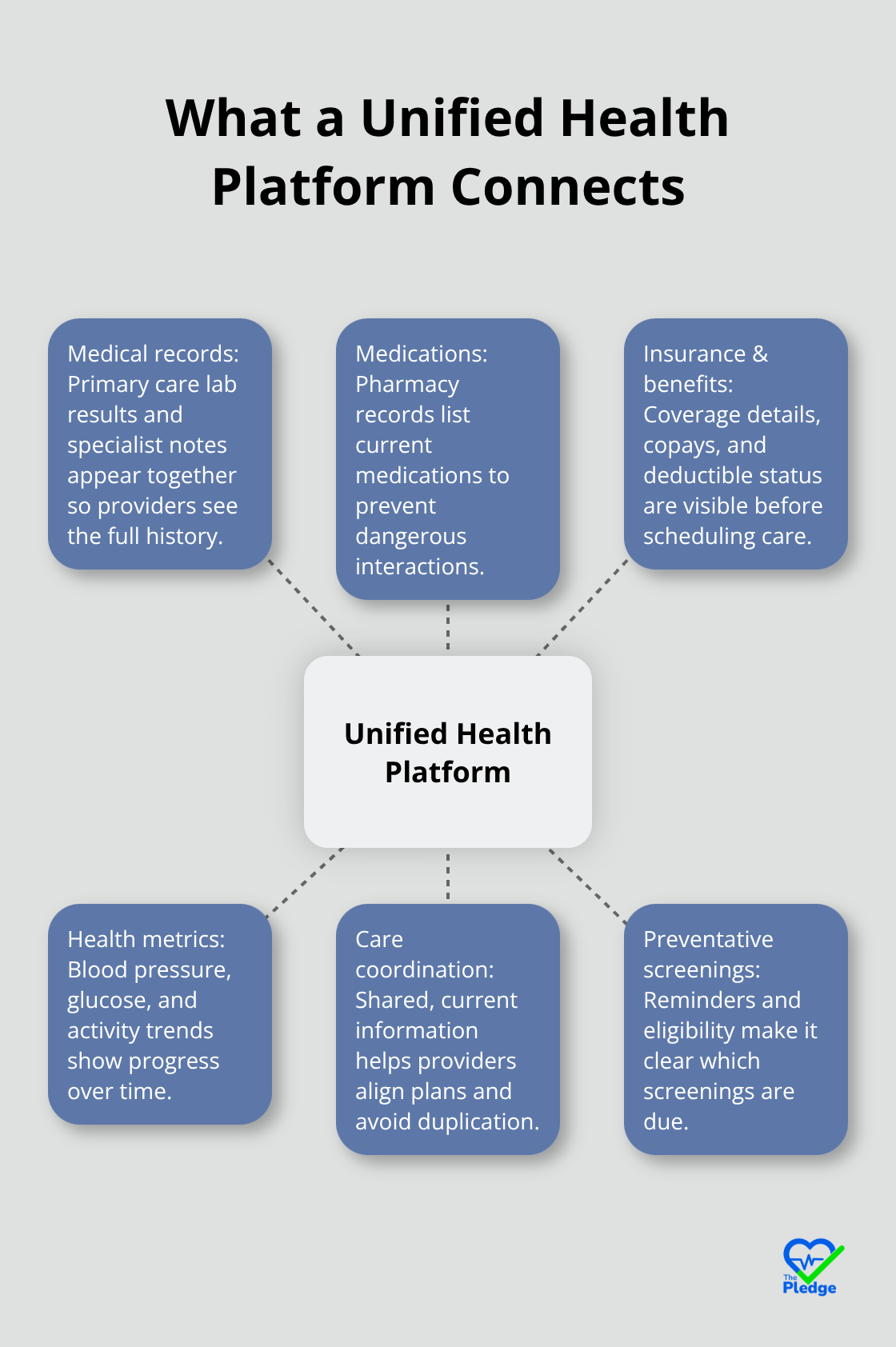 What a Unified Health Platform Connects

Medical records: Primary care lab results and specialist notes appear together so providers see the full history.

Medications: Pharmacy records list current medications to prevent dangerous interactions.

Insurance & benefits: Coverage details, copays, and deductible status are visible before scheduling care.

Unified Health Platform

Health metrics: Blood pressure, glucose, and activity trends show progress over time.

Care coordination: Shared, current information helps providers align plans and avoid duplication.

Preventative screenings: Reminders and eligibility make it clear which screenings are due.

The Pledge