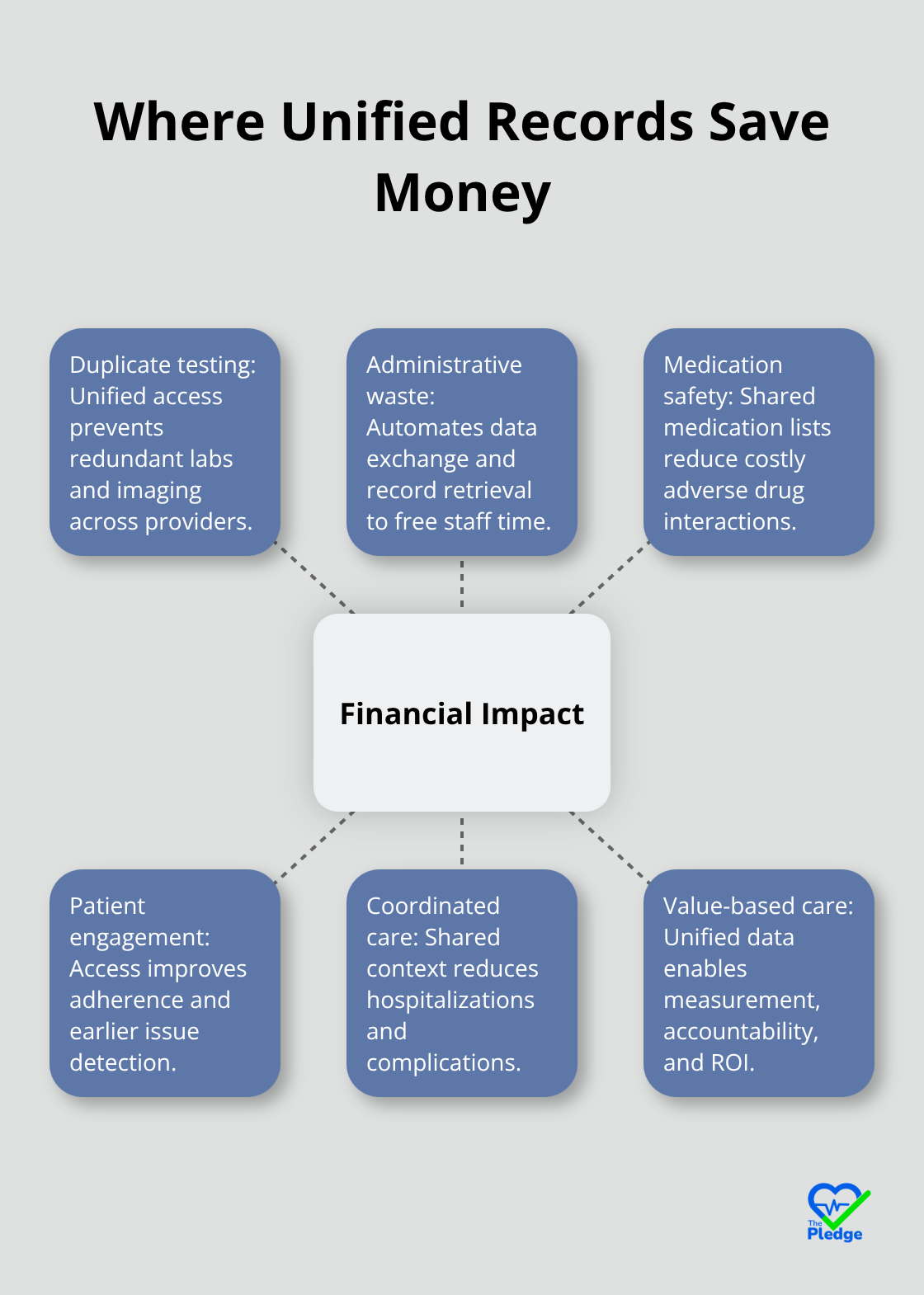 Where Unified Records Save Money

Duplicate testing: Unified access prevents redundant labs and imaging across providers.

Administrative waste: Automates data exchange and record retrieval to free staff time.

Medication safety: Shared medication lists reduce costly adverse drug interactions.

Financial Impact

Patient engagement: Access improves adherence and earlier issue detection.

Coordinated care: Shared context reduces hospitalizations and complications.

Value-based care: Unified data enables measurement, accountability, and ROI.

The Pledge